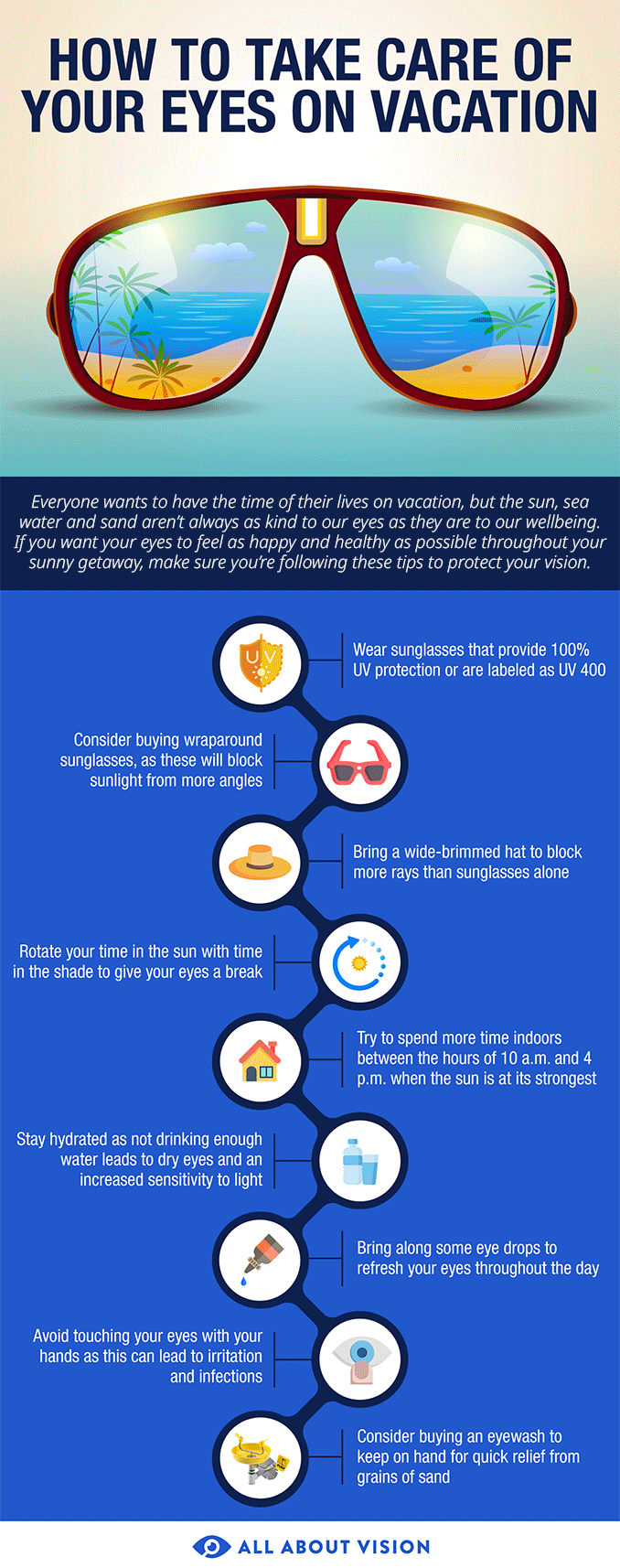 HOW TO TAKE CARE OF YOUR EYES ON VACATION

Everyone wants to have the time of their lives on vacation, but the sun, sea water and sand aren't always as kind to our eyes as they are to our wellbeing. If you want your eyes to feel as happy and healthy as possible throughout your sunny getaway, make sure you're following these tips to protect your vision.

UV

Wear sunglasses that provide 100% UV protection or are labeled as UV 400

Consider buying wraparound sunglasses, as these will block sunlight from more angles

Bring a wide-brimmed hat to block more rays than sunglasses alone

Rotate your time in the sun with time in the shade to give your eyes a break

Try to spend more time indoors between the hours of 10 a.m. and 4 p.m. when the sun is at its strongest

Stay hydrated as not drinking enough water leads to dry eyes and an increased sensitivity to light

Bring along some eye drops to refresh your eyes throughout the day

Avoid touching your eyes with your hands as this can lead to irritation and infections

Consider buying an eyewash to keep on hand for quick relief from grains of sand

ALL ABOUT VISION