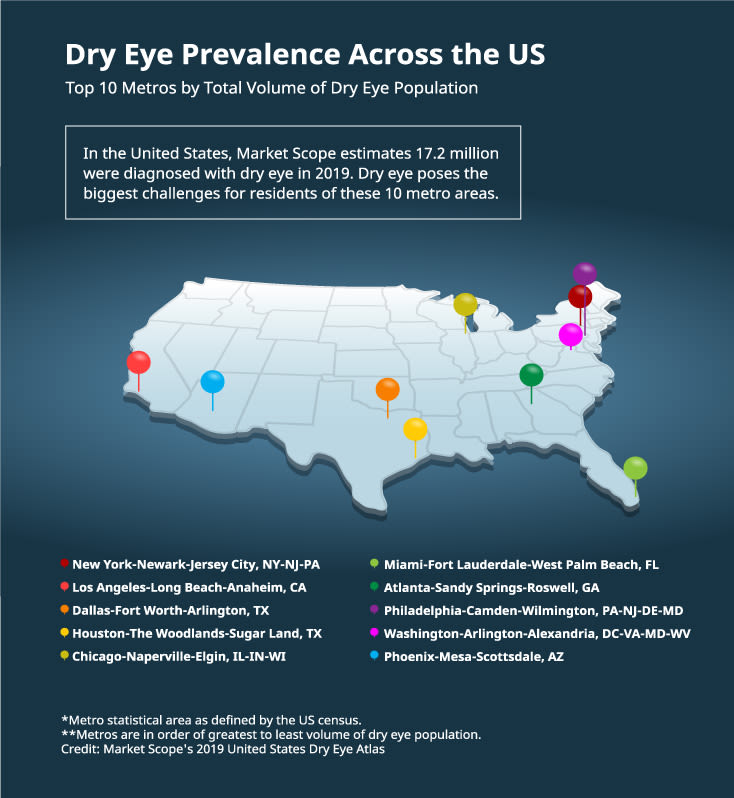 Dry Eye Prevalence Across the US

Top 10 Metros by Total Volume of Dry Eye Population

In the United States, Market Scope estimates 17.2 million were diagnosed with dry eye in 2019. Dry eye poses the biggest challenges for residents of these 10 metro areas.

New York-Newark-Jersey City, NY-NJ-PA
Los Angeles-Long Beach-Anaheim, CA
Dallas-Fort Worth-Arlington, TX
Houston-The Woodlands-Sugar Land, TX
Chicago-Naperville-Elgin, IL-IN-WI

Miami-Fort Lauderdale-West Palm Beach, FL
Atlanta-Sandy Springs-Roswell, GA
Philadelphia-Camden-Wilmington, PA-NJ-DE-MD
Washington-Arlington-Alexandria, DC-VA-MD-WV
Phoenix-Mesa-Scottsdale, AZ

*Metro statistical area as defined by the US census.
**Metros are in order of greatest to least volume of dry eye population.
Credit: Market Scope's 2019 United States Dry Eye Atlas